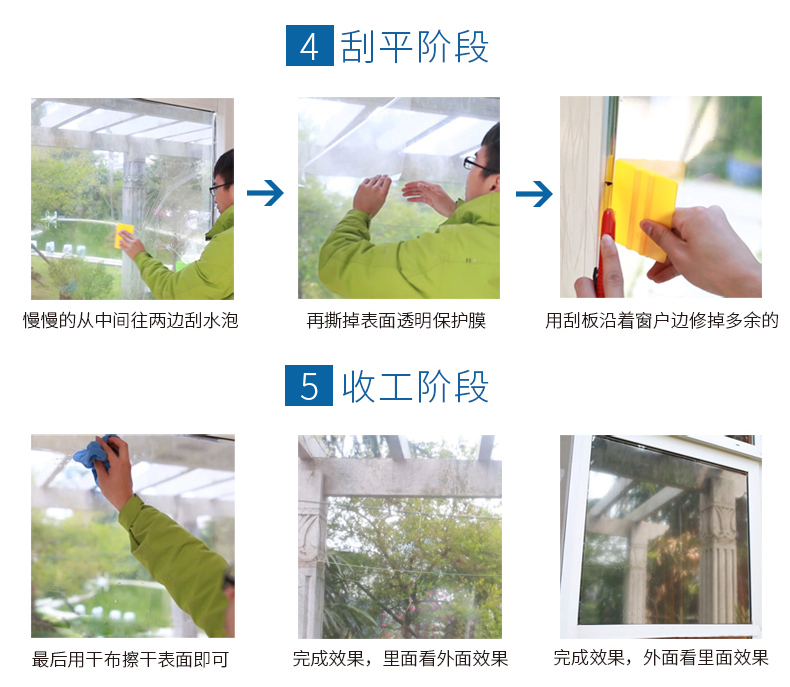 4 刮平阶段

慢慢的从中间往两边刮水泡

再撕掉表面透明保护膜

用刮板沿着窗户边修掉多余的

5 收工阶段

最后用干布擦干表面即可

完成效果，里面看外面效果

完成效果，外面看里面效果