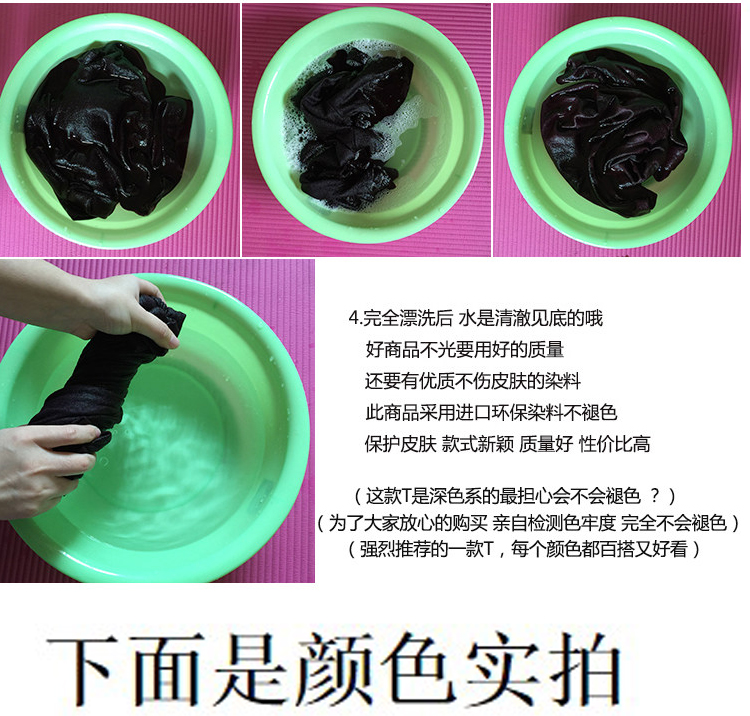 4.完全漂洗后 水是清澈见底的哦
好商品不光要用好的质量
还要有优质不伤皮肤的染料
此商品采用进口环保染料不褪色
保护皮肤 款式新颖 质量好 性价比高

（这款T是深色系的最担心会不会褪色 ？）
（为了大家放心的购买 亲自检测色牢度 完全不会褪色）
（强烈推荐的一款T，每个颜色都百搭又好看）

下面是颜色实拍