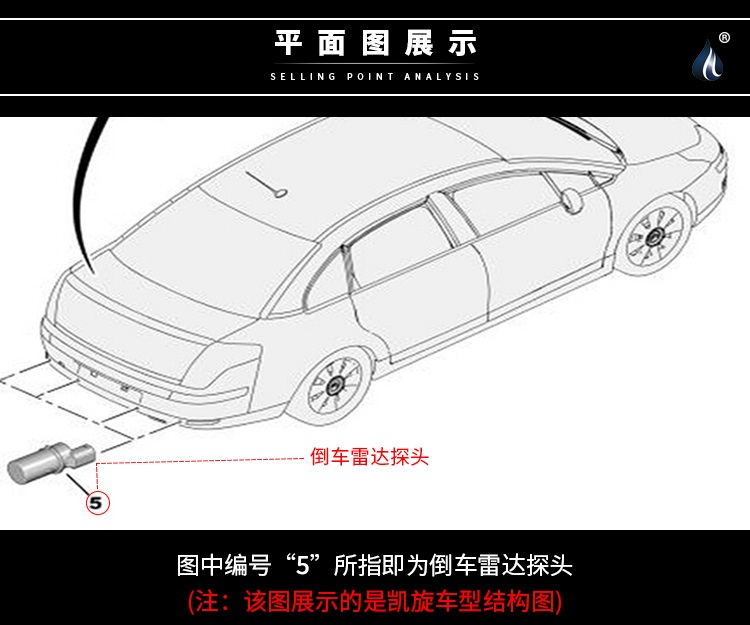 平面图展示
SELLING POINT ANALYSIS

®

倒车雷达探头

5

图中编号“5”所指即为倒车雷达探头
(注：该图展示的是凯旋车型结构图)