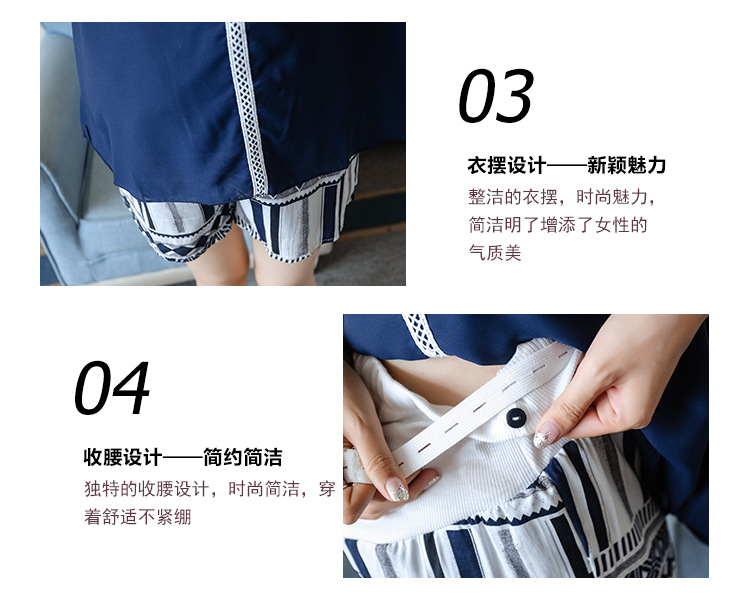 03

衣摆设计——新颖魅力

整洁的衣摆，时尚魅力，简洁明了增添了女性的气质美

04

收腰设计——简约简洁

独特的收腰设计，时尚简洁，穿着舒适不紧绷