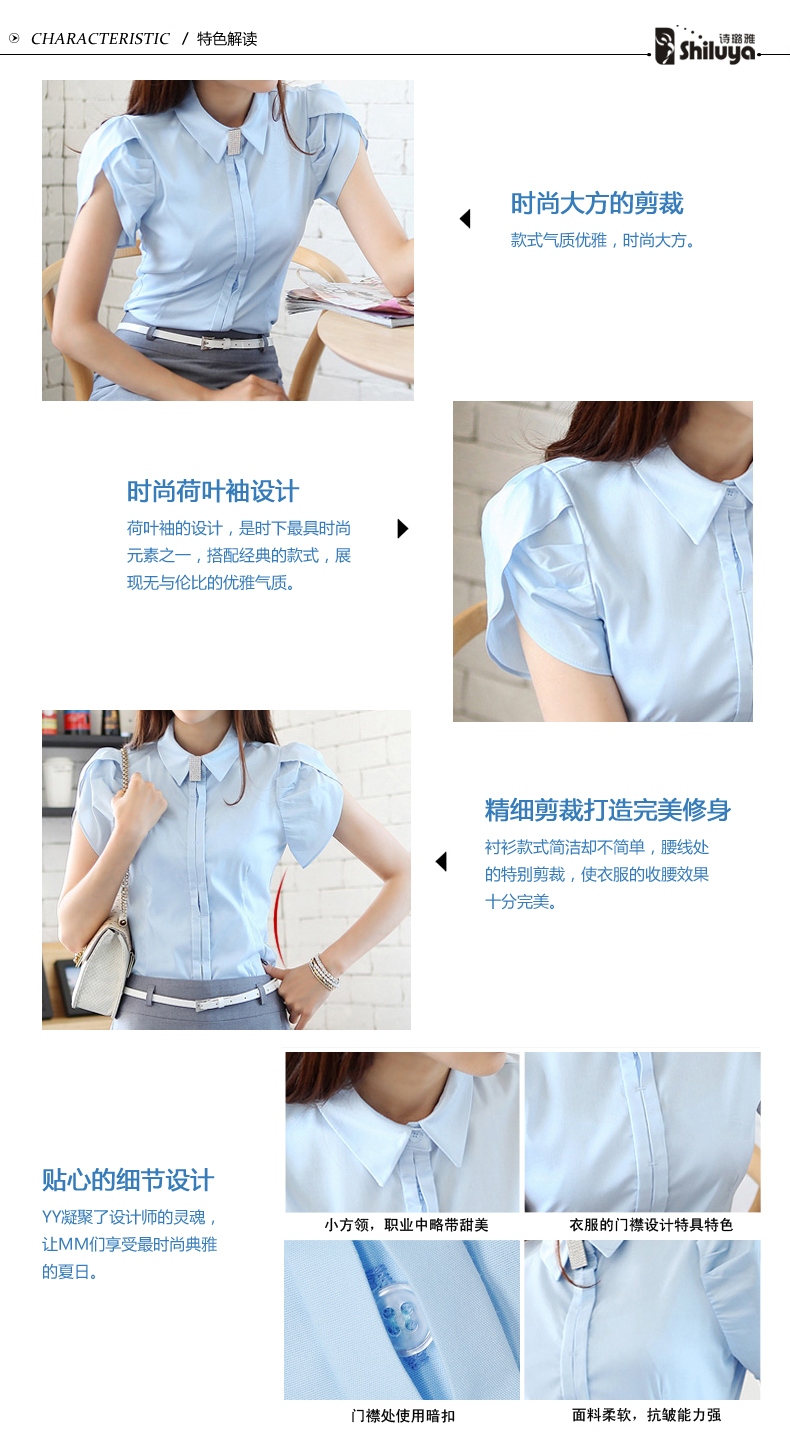 CHARACTERISTIC / 特色解读

诗璐雅 Shiluya

时尚大方的剪裁
款式气质优雅，时尚大方。

时尚荷叶袖设计
荷叶袖的设计，是时下最具时尚元素之一，搭配经典的款式，展现无与伦比的优雅气质。

精细剪裁打造完美修身
衬衫款式简洁却不简单，腰线处的特别剪裁，使衣服的收腰效果十分完美。

贴心的细节设计
YY凝聚了设计师的灵魂，让MM们享受最时尚典雅的夏日。

小方领，职业中略带甜美

衣服的门襟设计特具特色

门襟处使用暗扣

面料柔软，抗皱能力强