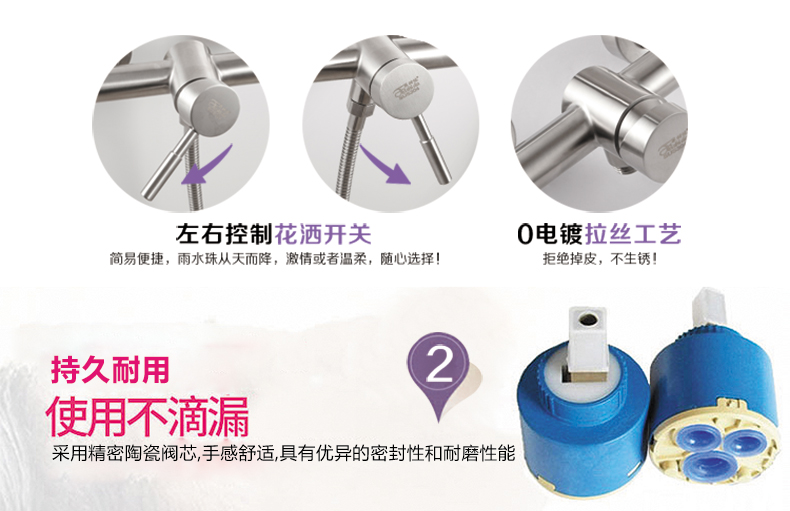 左右控制花洒开关
简易便捷，雨水珠从天而降，激情或者温柔，随心选择！

0电镀拉丝工艺
拒绝掉皮，不生锈！

持久耐用
使用不滴漏
2
采用精密陶瓷阀芯,手感舒适,具有优异的密封性和耐磨性能