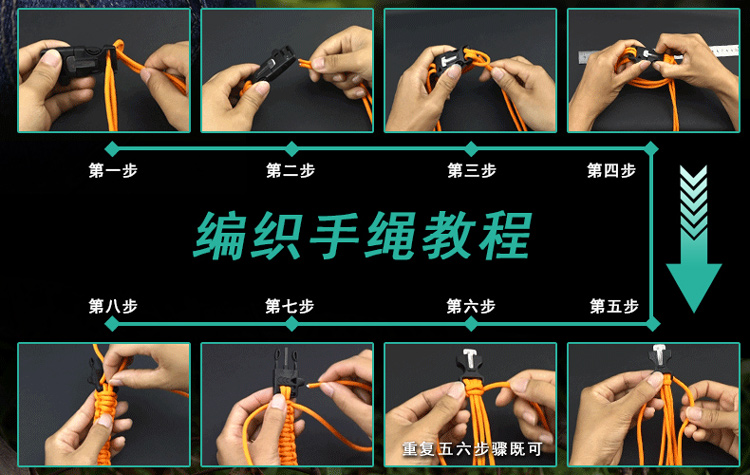 第一步

第二步

第三步

第四步

编织手绳教程

第八步

第七步

第六步

第五步

重复五六步骤既可