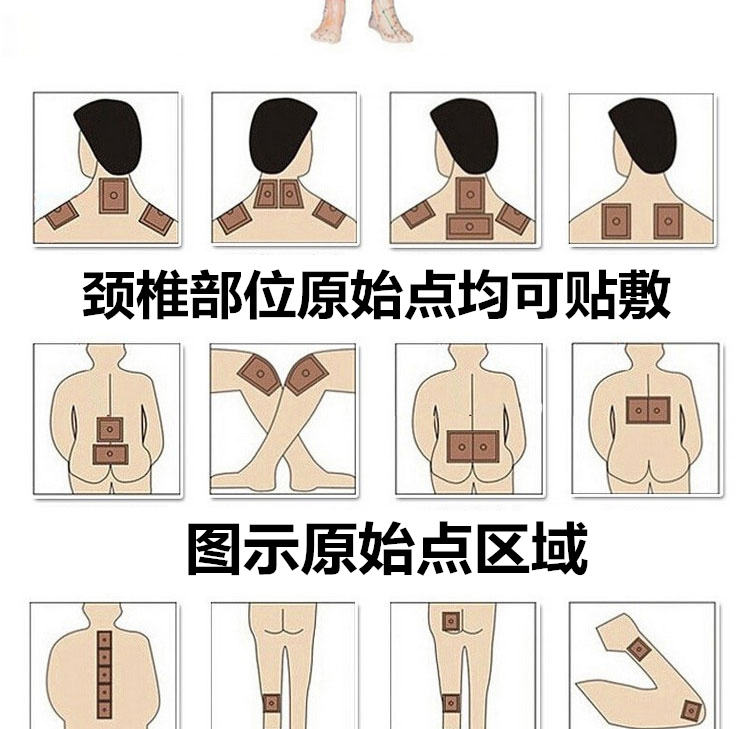 颈椎部位原始点均可贴敷

图示原始点区域