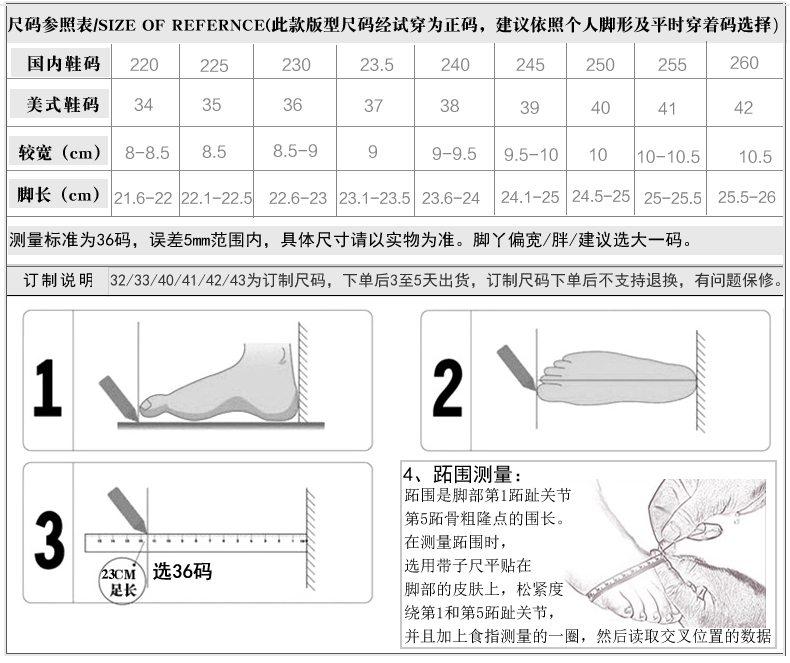 尺码参照表/SIZE OF REFERNCE(此款版型尺码经试穿为正码，建议依照个人脚形及平时穿着码选择)

| 国内鞋码 | 220 | 225 | 230 | 23.5 | 240 | 245 | 250 | 255 | 260 |
|---|---|---|---|---|---|---|---|---|---|
| 美式鞋码 | 34 | 35 | 36 | 37 | 38 | 39 | 40 | 41 | 42 |
| 较宽（cm） | 8-8.5 | 8.5 | 8.5-9 | 9 | 9-9.5 | 9.5-10 | 10 | 10-10.5 | 10.5 |
| 脚长（cm） | 21.6-22 | 22.1-22.5 | 22.6-23 | 23.1-23.5 | 23.6-24 | 24.1-25 | 24.5-25 | 25-25.5 | 25.5-26 |

测量标准为36码，误差5mm范围内，具体尺寸请以实物为准。脚丫偏宽/胖/建议选大一码。

订制说明 32/33/40/41/42/43为订制尺码，下单后3至5天出货，订制尺码下单后不支持退换，有问题保修。

1

2

3

23CM 足长

选36码

4、跖围测量：
跖围是脚部第1跖趾关节第5跖骨粗隆点的围长。在测量跖围时，选用带子尺平贴在脚部的皮肤上，松紧度绕第1和第5跖趾关节，并且加上食指测量的一圈，然后读取交叉位置的数据