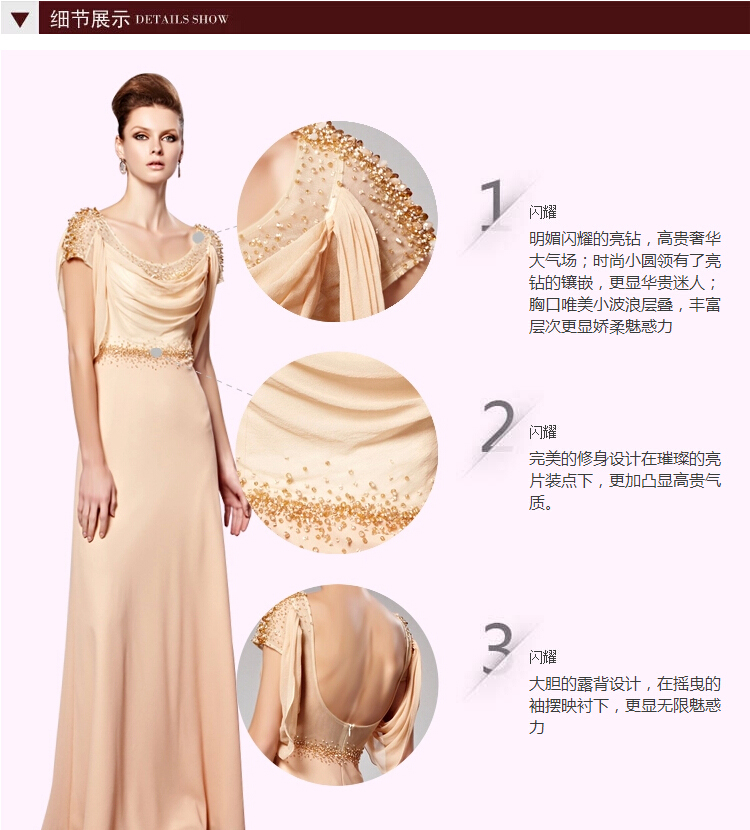 细节展示 DETAILS SHOW

1
闪耀
明媚闪耀的亮钻，高贵奢华大气场；时尚小圆领有了亮钻的镶嵌，更显华贵迷人；胸口唯美小波浪层叠，丰富层次更显娇柔魅惑力

2
闪耀
完美的修身设计在璀璨的亮片装点下，更加凸显高贵气质。

3
闪耀
大胆的露背设计，在摇曳的袖摆映衬下，更显无限魅惑力