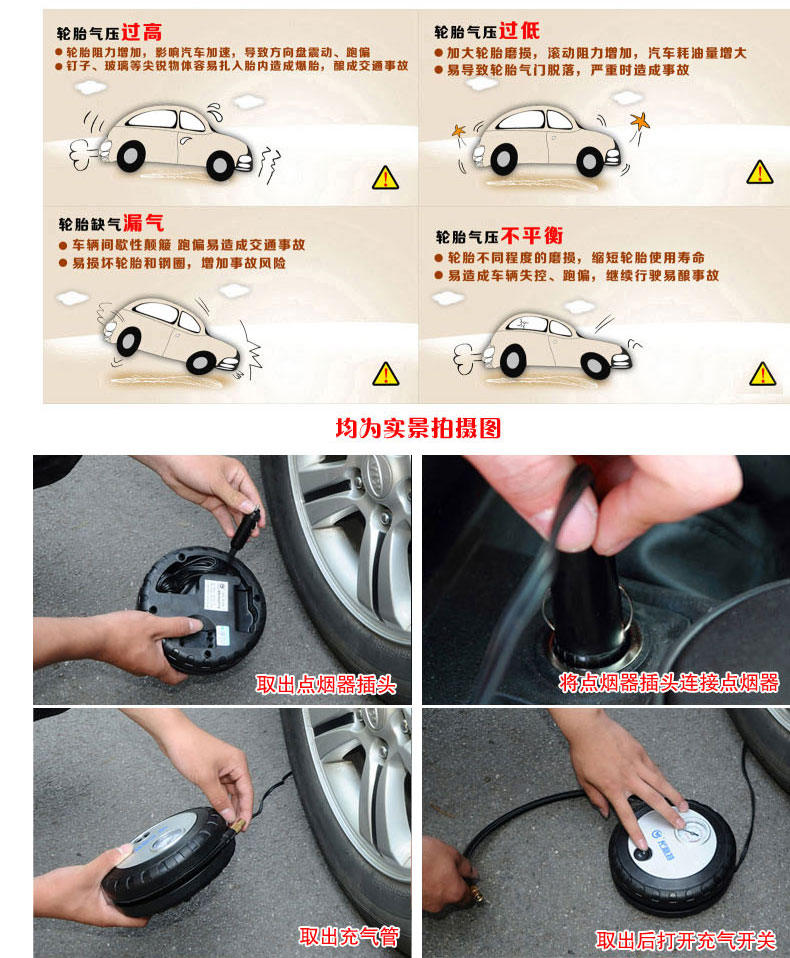 轮胎气压过高
● 轮胎阻力增加，影响汽车加速，导致方向盘震动、跑偏
● 钉子、玻璃等尖锐物体容易扎入胎内造成爆胎，酿成交通事故

轮胎气压过低
● 加大轮胎磨损，滚动阻力增加，汽车耗油量增大
● 易导致轮胎气门脱落，严重时造成事故

轮胎缺气漏气
● 车辆间歇性颠簸 跑偏易造成交通事故
● 易损坏轮胎和钢圈，增加事故风险

轮胎气压不平衡
● 轮胎不同程度的磨损，缩短轮胎使用寿命
● 易造成车辆失控、跑偏，继续行驶易酿事故

均为实景拍摄图

取出点烟器插头

将点烟器插头连接点烟器

取出充气管

取出后打开充气开关