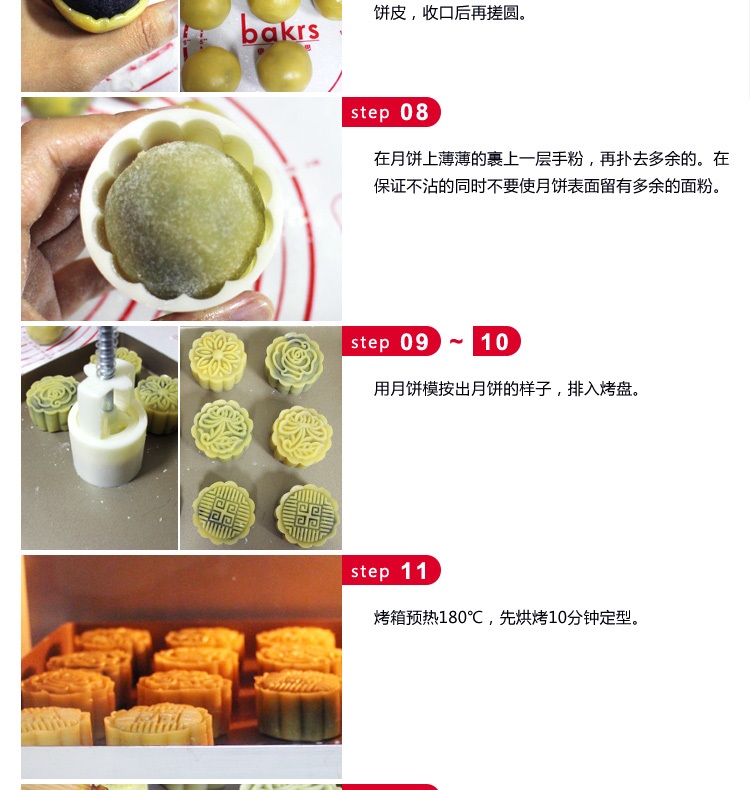 bakrs

饼皮，收口后再搓圆。

step 08

在月饼上薄薄的裹上一层手粉，再扑去多余的。在保证不沾的同时不要使月饼表面留有多余的面粉。

step 09 ~ 10

用月饼模按出月饼的样子，排入烤盘。

step 11

烤箱预热180℃，先烘烤10分钟定型。