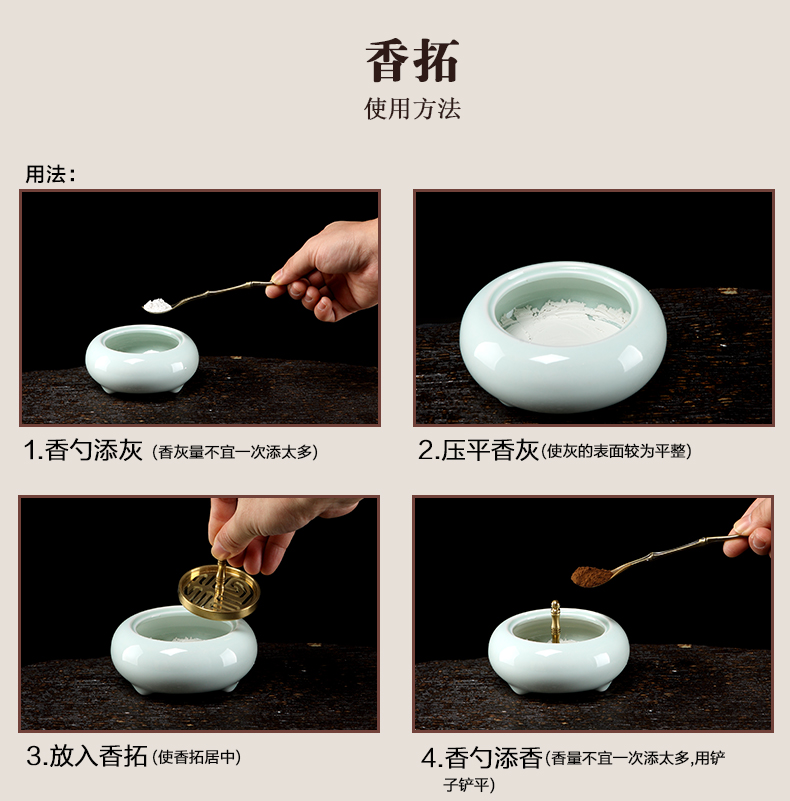 香拓

使用方法

用法：

1.香勺添灰（香灰量不宜一次添太多）

2.压平香灰（使灰的表面较为平整）

3.放入香拓（使香拓居中）

4.香勺添香（香量不宜一次添太多,用铲子铲平）