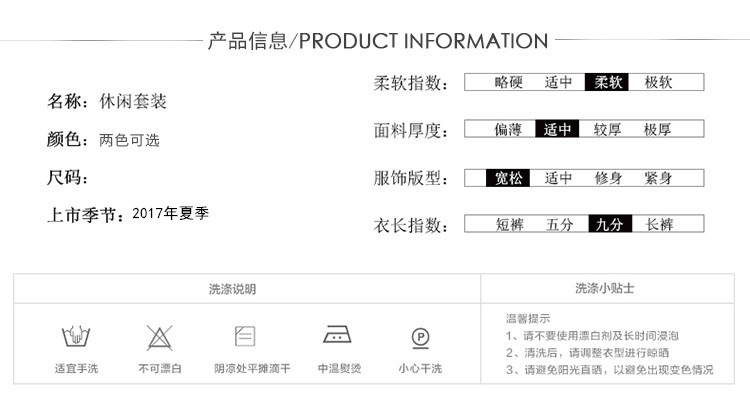 产品信息/PRODUCT INFORMATION

名称：休闲套装

颜色：两色可选

尺码：

上市季节：2017年夏季

柔软指数： 略硬 适中 柔软 极软

面料厚度： 偏薄 适中 较厚 极厚

服饰版型： 宽松 适中 修身 紧身

衣长指数： 短裤 五分 九分 长裤

洗涤说明

适宜手洗 不可漂白 阴凉处平摊滴干 中温熨烫 小心干洗

洗涤小贴士

温馨提示
1、请不要使用漂白剂及长时间浸泡
2、清洗后，请调整衣型进行晾晒
3、请避免阳光直晒，以避免出现变色情况