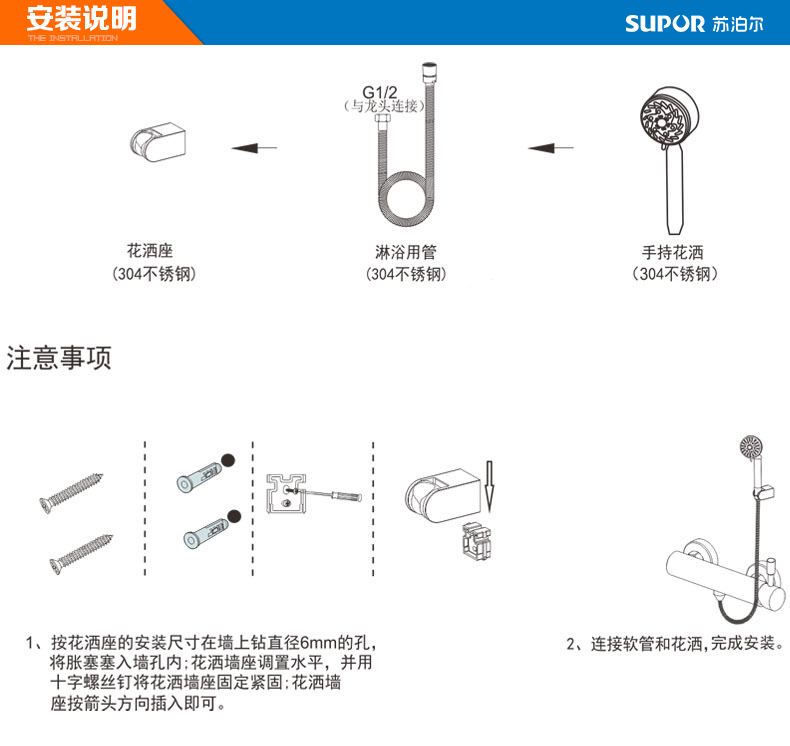 安装说明
THE INSTALLATION

SUPOR 苏泊尔

G1/2
(与龙头连接)

花洒座
(304不锈钢)

淋浴用管
(304不锈钢)

手持花洒
(304不锈钢)

注意事项

1、按花洒座的安装尺寸在墙上钻直径6mm的孔，将胀塞塞入墙孔内;花洒墙座调置水平，并用十字螺丝钉将花洒墙座固定紧固;花洒墙座按箭头方向插入即可。

2、连接软管和花洒,完成安装。