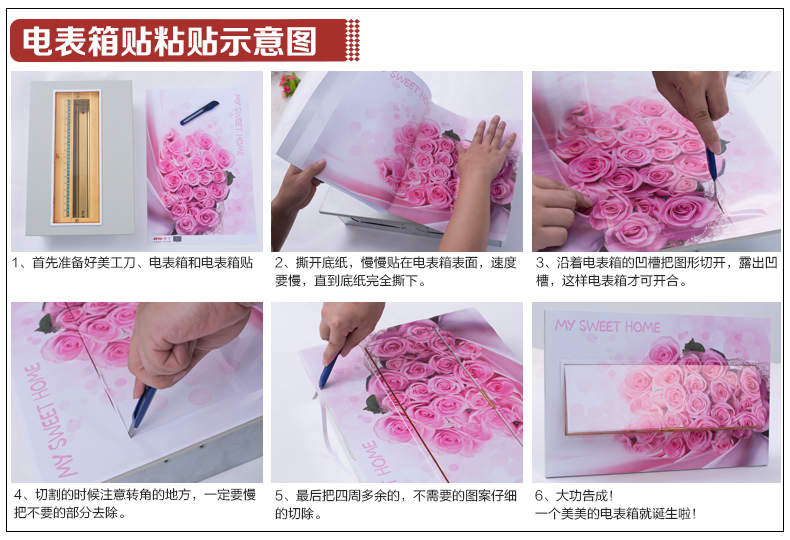 电表箱贴粘贴示意图

MY SWEET HOME

1、首先准备好美工刀、电表箱和电表箱贴

MY SWEET HOME

2、撕开底纸，慢慢贴在电表箱表面，速度要慢，直到底纸完全撕下。

3、沿着电表箱的凹槽把图形切开，露出凹槽，这样电表箱才可开合。

MY SWEET HOME

4、切割的时候注意转角的地方，一定要慢把不要的部分去除。

HOME

5、最后把四周多余的，不需要的图案仔细的切除。

MY SWEET HOME

6、大功告成！
一个美美的电表箱就诞生啦！