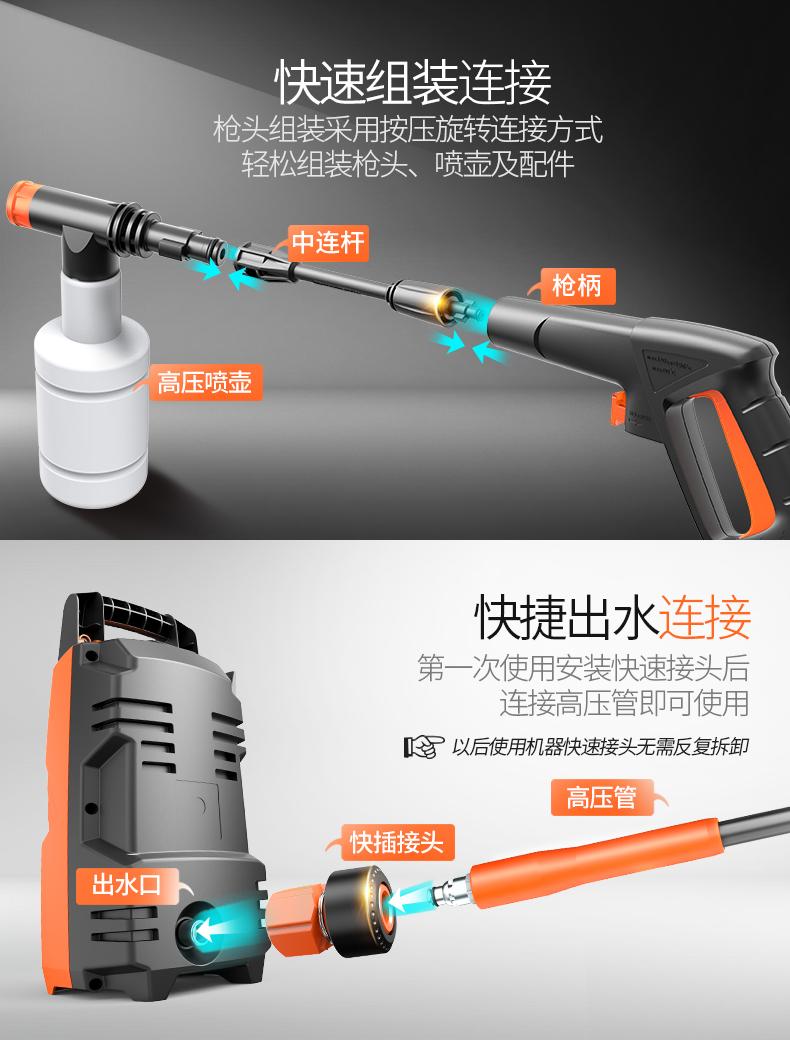 快速组装连接
枪头组装采用按压旋转连接方式
轻松组装枪头、喷壶及配件

中连杆

枪柄

高压喷壶

快捷出水连接
第一次使用安装快速接头后
连接高压管即可使用

以后使用机器快速接头无需反复拆卸

高压管

快插接头

出水口