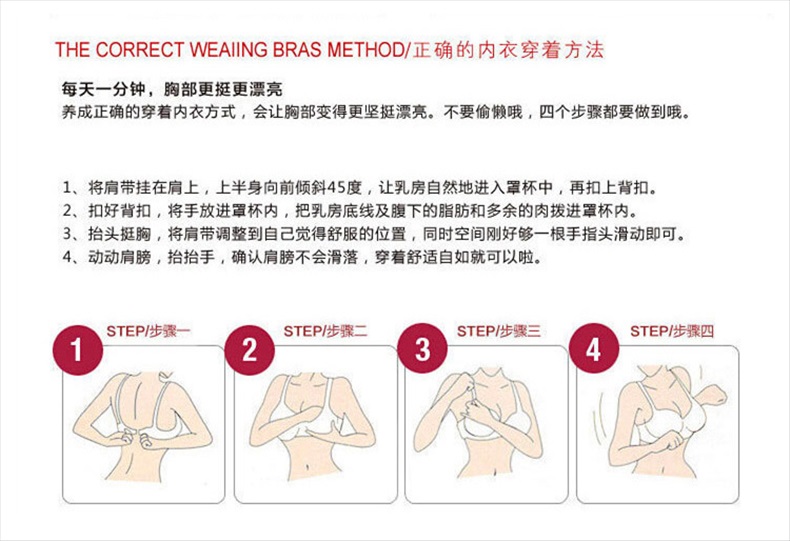 THE CORRECT WEAIING BRAS METHOD/正确的内衣穿着方法

每天一分钟，胸部更挺更漂亮
养成正确的穿着内衣方式，会让胸部变得更坚挺漂亮。不要偷懒哦，四个步骤都要做到哦。

1、将肩带挂在肩上，上半身向前倾斜45度，让乳房自然地进入罩杯中，再扣上背扣。
2、扣好背扣，将手放进罩杯内，把乳房底线及腹下的脂肪和多余的肉拨进罩杯内。
3、抬头挺胸，将肩带调整到自己觉得舒服的位置，同时空间刚好够一根手指头滑动即可。
4、动动肩膀，抬抬手，确认肩膀不会滑落，穿着舒适自如就可以啦。

1 STEP/步骤一

2 STEP/步骤二

3 STEP/步骤三

4 STEP/步骤四