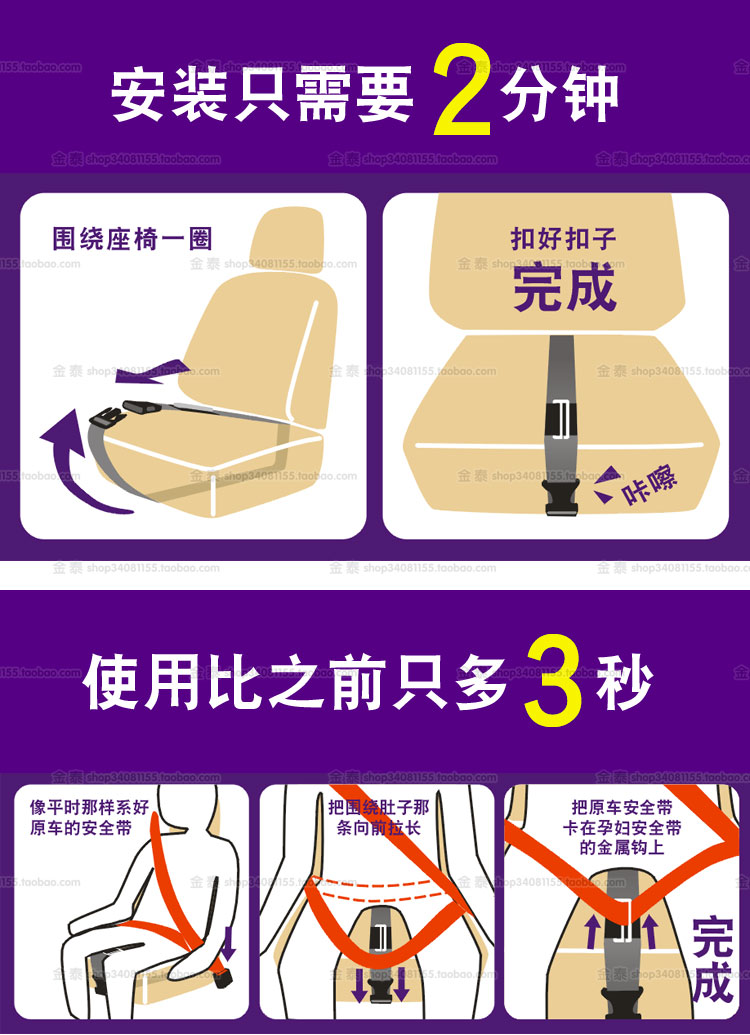 安装只需要 2 分钟

围绕座椅一圈

扣好扣子
完成

咔嚓

使用比之前只多 3 秒

像平时那样系好原车的安全带

把围绕肚子那条向前拉长

把原车安全带卡在孕妇安全带的金属钩上

完成

金泰 shop34081155.taobao.com