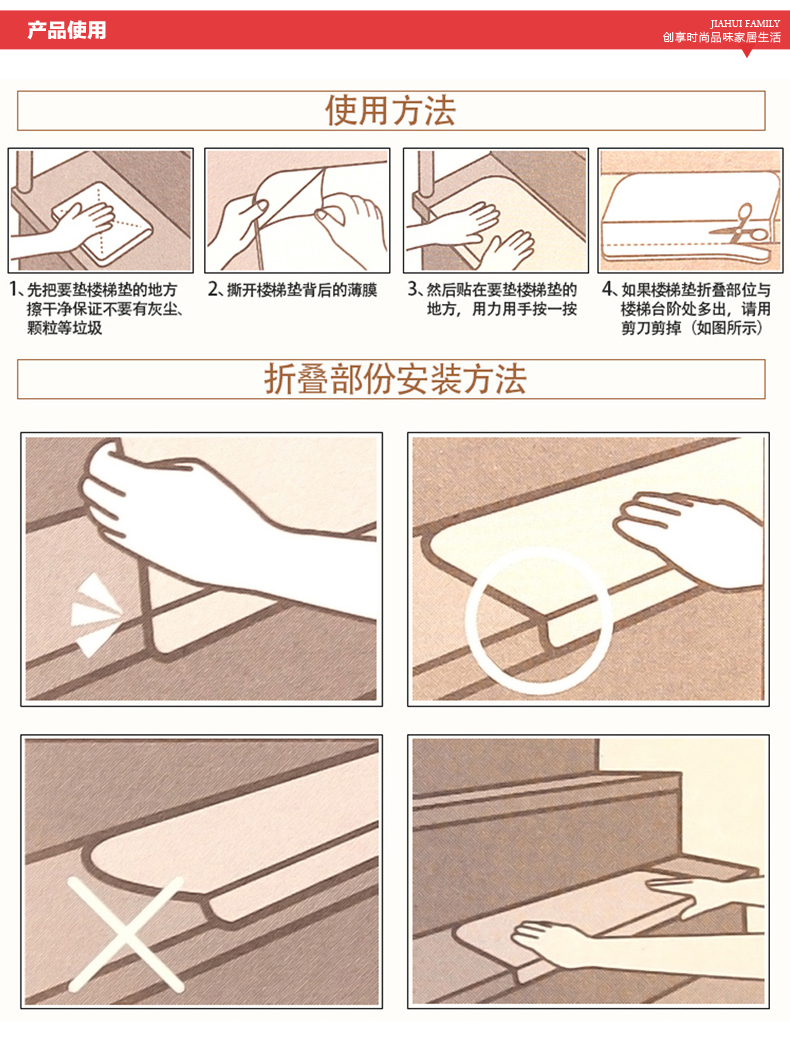 产品使用

JIAHUI FAMILY
创享时尚品味家居生活

使用方法

1、先把要垫楼梯垫的地方擦干净保证不要有灰尘、颗粒等垃圾

2、撕开楼梯垫背后的薄膜

3、然后贴在要垫楼梯垫的地方，用力用手按一按

4、如果楼梯垫折叠部位与楼梯台阶处多出，请用剪刀剪掉（如图所示）

折叠部份安装方法