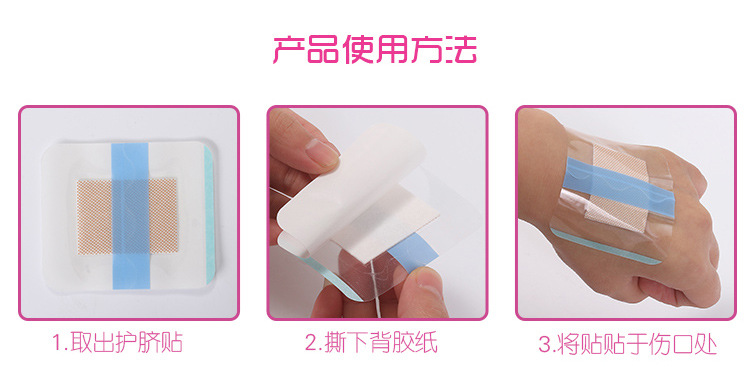 产品使用方法

1.取出护脐贴

2.撕下背胶纸

3.将贴贴于伤口处