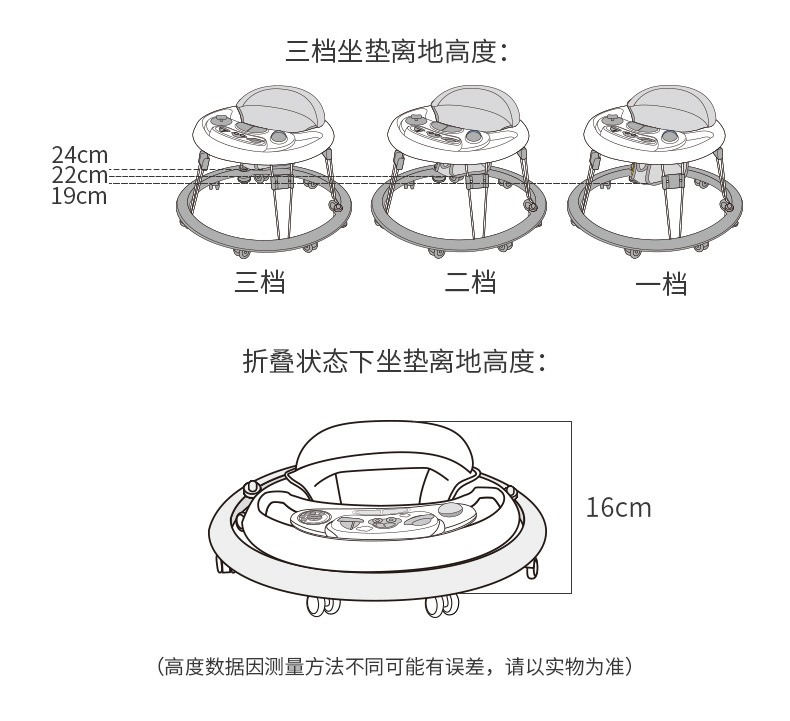 三档坐垫离地高度：

24cm
22cm
19cm

三档　二档　一档

折叠状态下坐垫离地高度：

16cm

（高度数据因测量方法不同可能有误差，请以实物为准）