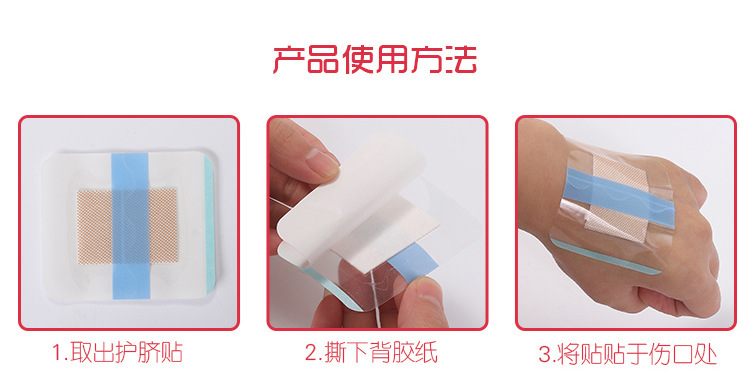 产品使用方法

1.取出护脐贴

2.撕下背胶纸

3.将贴贴于伤口处