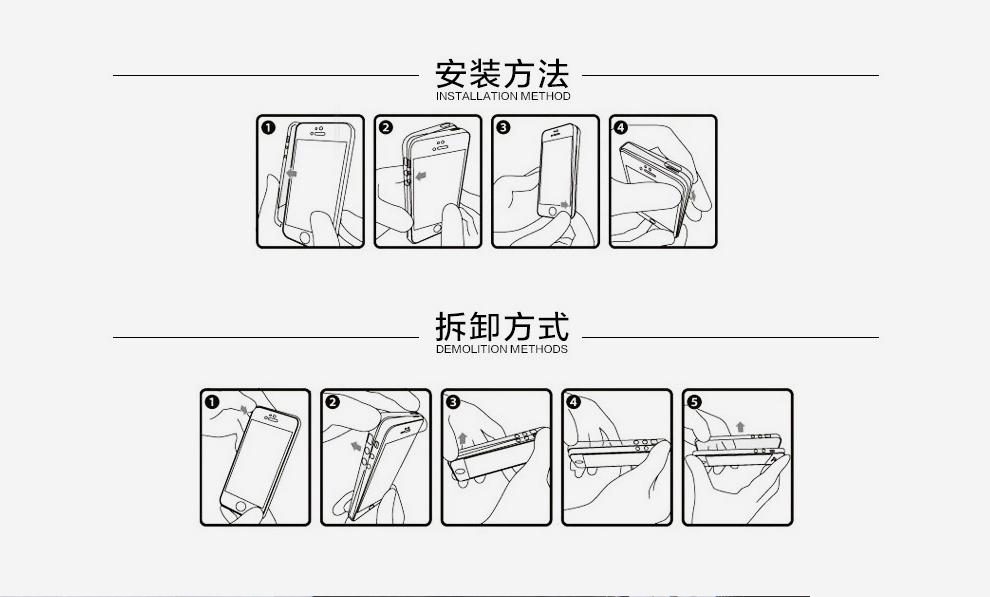 安装方法
INSTALLATION METHOD

1 2 3 4

拆卸方式
DEMOLITION METHODS

1 2 3 4 5