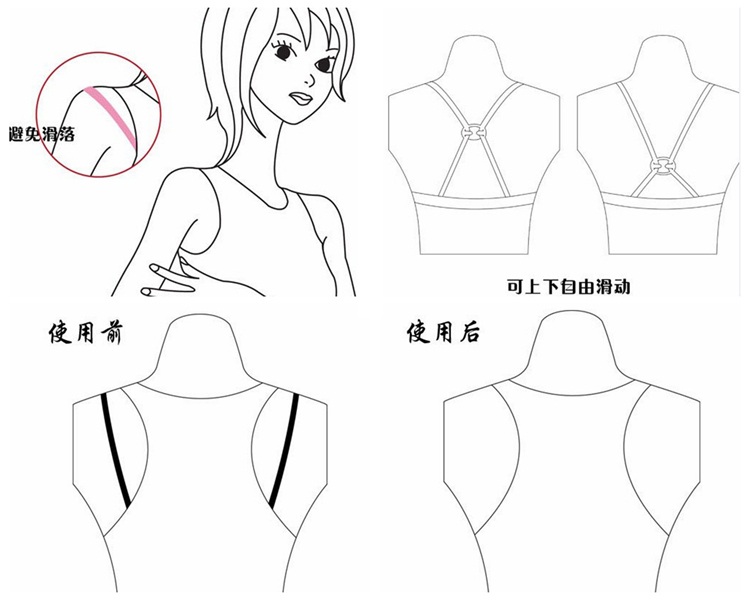 避免滑落

可上下自由滑动

使用前

使用后