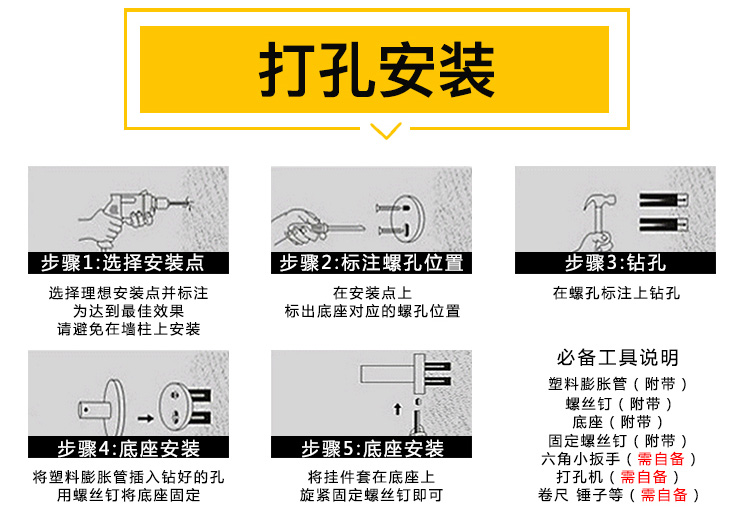 打孔安装

步骤1:选择安装点

选择理想安装点并标注
为达到最佳效果
请避免在墙柱上安装

步骤2:标注螺孔位置

在安装点上
标出底座对应的螺孔位置

步骤3:钻孔

在螺孔标注上钻孔

步骤4:底座安装

将塑料膨胀管插入钻好的孔
用螺丝钉将底座固定

步骤5:底座安装

将挂件套在底座上
旋紧固定螺丝钉即可

必备工具说明
塑料膨胀管（附带）
螺丝钉（附带）
底座（附带）
固定螺丝钉（附带）
六角小扳手（需自备）
打孔机（需自备）
卷尺 锤子等（需自备）