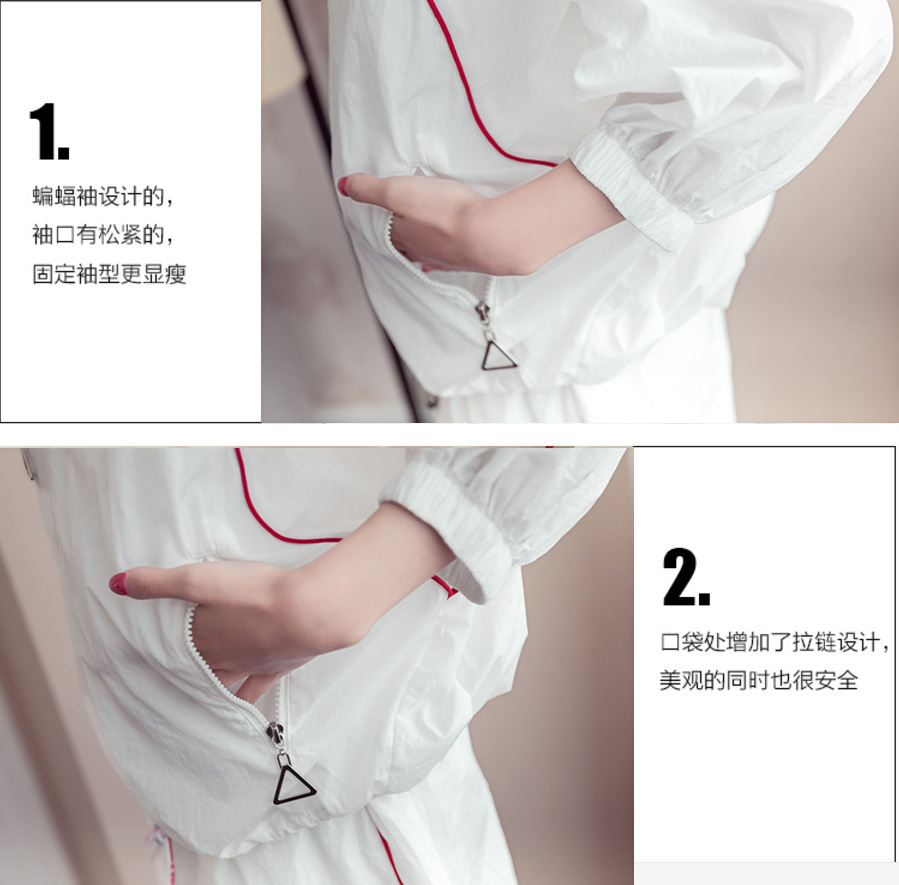 1.

蝙蝠袖设计的，
袖口有松紧的，
固定袖型更显瘦

2.

口袋处增加了拉链设计，
美观的同时也很安全