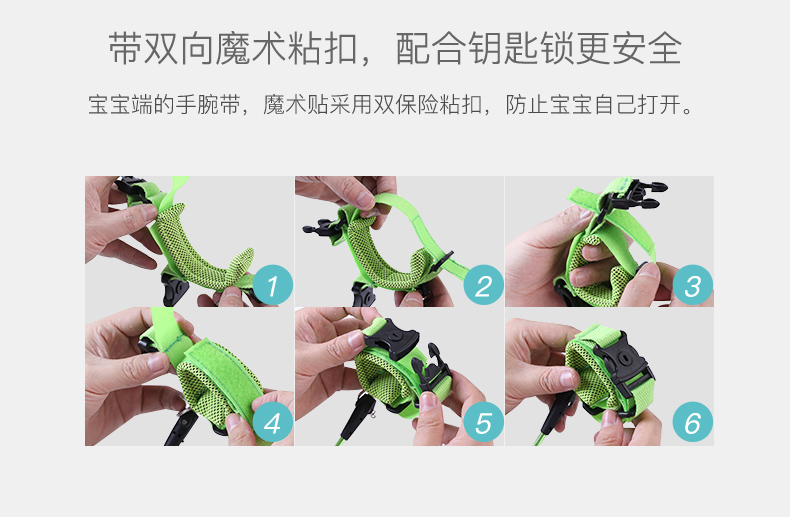 带双向魔术粘扣，配合钥匙锁更安全

宝宝端的手腕带，魔术贴采用双保险粘扣，防止宝宝自己打开。

1

2

3

4

5

6