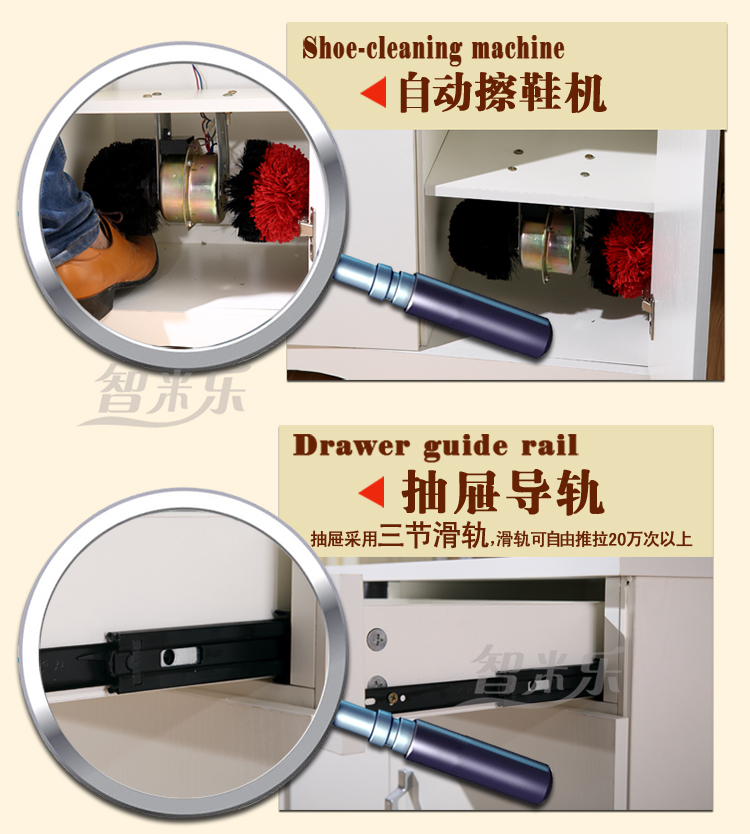 Shoe-cleaning machine

自动擦鞋机

智米乐

Drawer guide rail

抽屉导轨

抽屉采用三节滑轨,滑轨可自由推拉20万次以上

智米乐