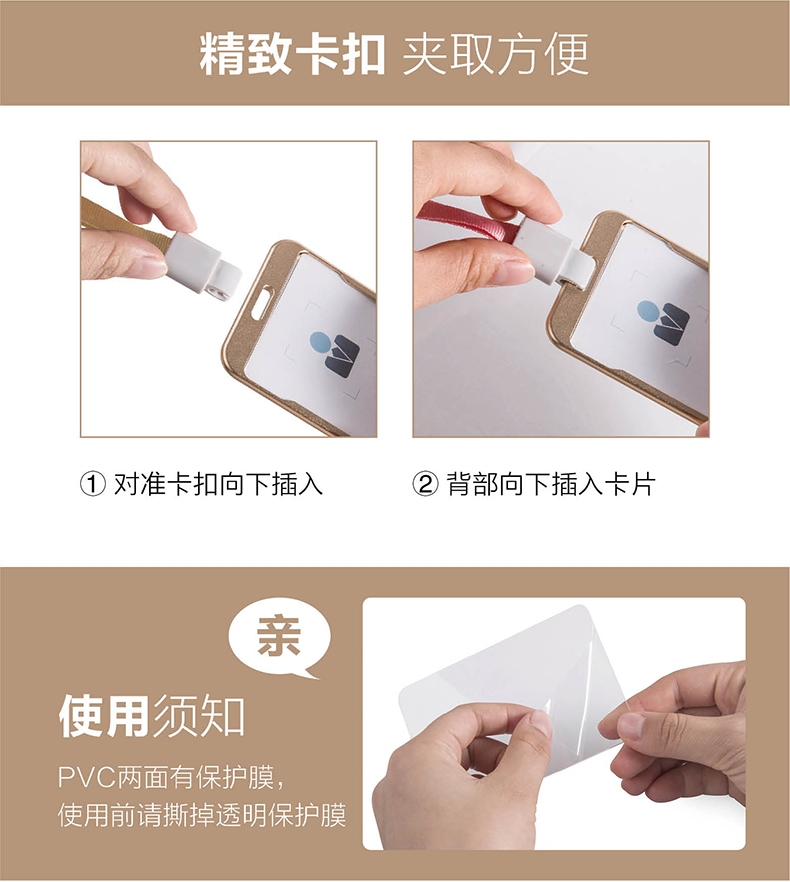 精致卡扣 夹取方便

① 对准卡扣向下插入

② 背部向下插入卡片

亲

使用须知

PVC两面有保护膜，
使用前请撕掉透明保护膜