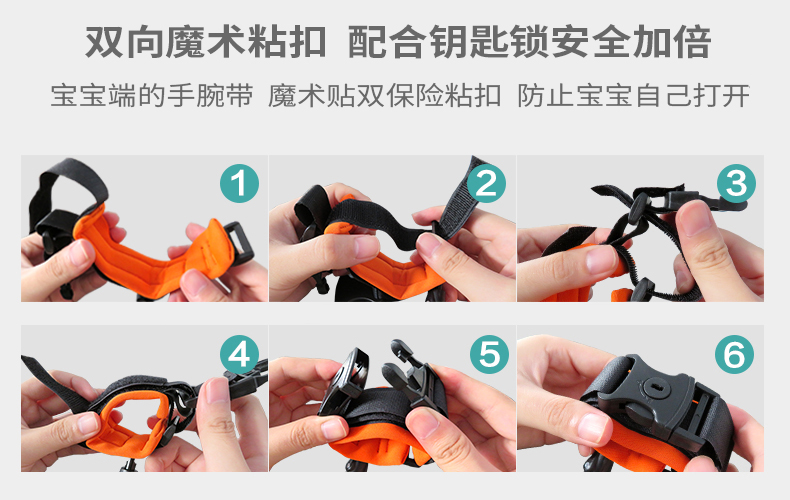 双向魔术粘扣 配合钥匙锁安全加倍

宝宝端的手腕带 魔术贴双保险粘扣 防止宝宝自己打开

1

2

3

4

5

6