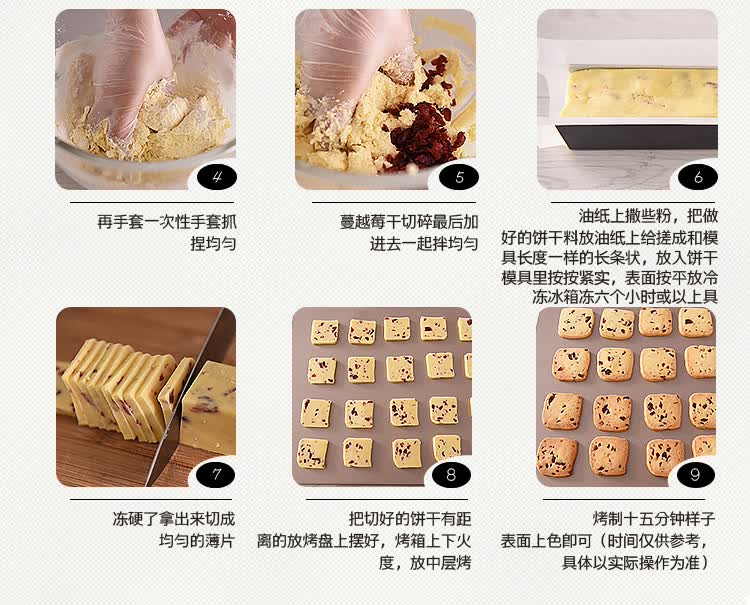 4

再手套一次性手套抓捏均匀

5

蔓越莓干切碎最后加进去一起拌均匀

6

油纸上撒些粉，把做好的饼干料放油纸上给搓成和模具长度一样的长条状，放入饼干模具里按按紧实，表面按平放冷冻冰箱冻六个小时或以上具

7

冻硬了拿出来切成均匀的薄片

8

把切好的饼干有距离的放烤盘上摆好，烤箱上下火度，放中层烤

9

烤制十五分钟样子表面上色即可（时间仅供参考，具体以实际操作为准）