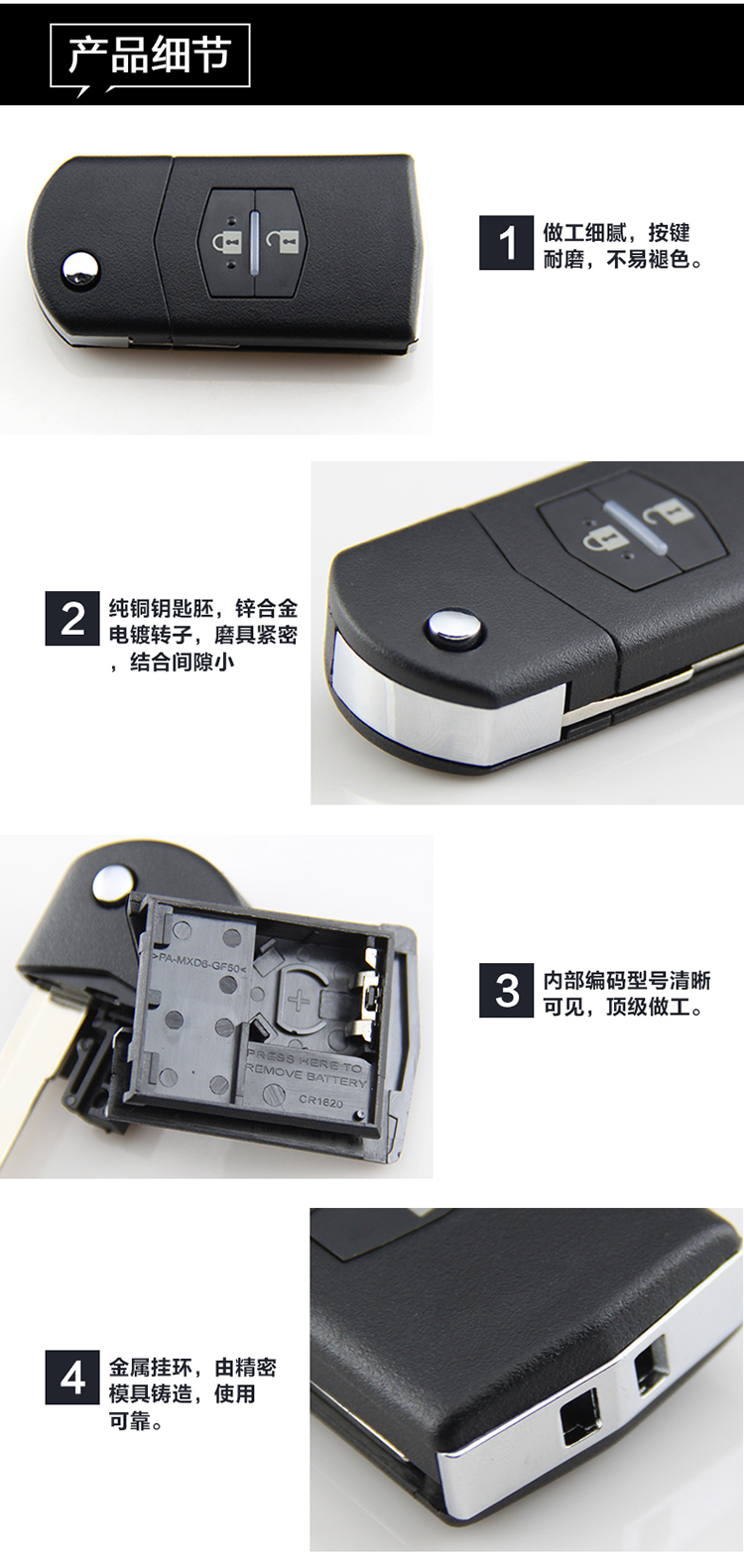 产品细节

1 做工细腻，按键耐磨，不易褪色。

2 纯铜钥匙胚，锌合金电镀转子，磨具紧密，结合间隙小

>PA-MXD6-GF50<

PRESS HERE TO REMOVE BATTERY

CR1620

3 内部编码型号清晰可见，顶级做工。

4 金属挂环，由精密模具铸造，使用可靠。