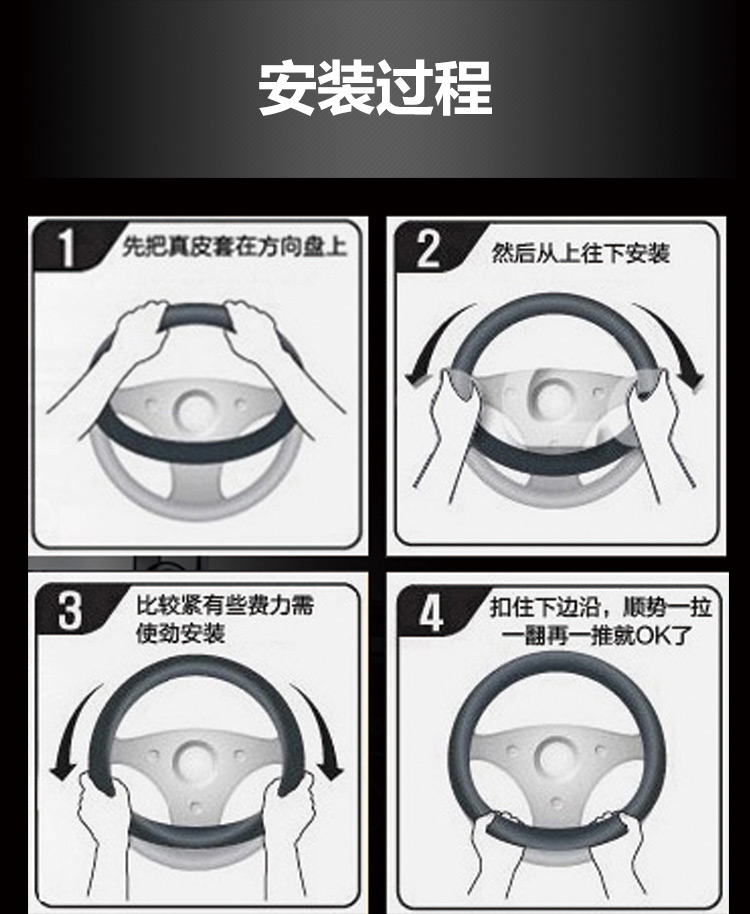 安装过程

1 先把真皮套在方向盘上

2 然后从上往下安装

3 比较紧有些费力需使劲安装

4 扣住下边沿，顺势一拉一翻再一推就OK了