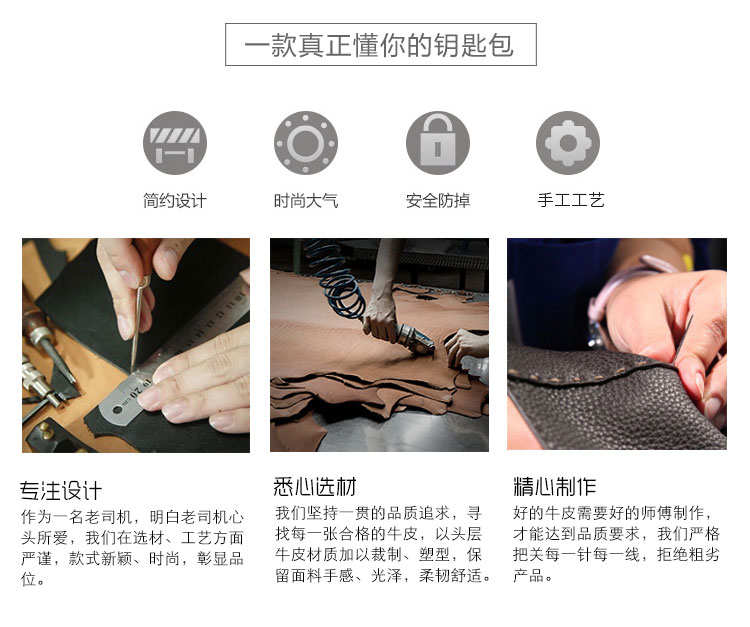 一款真正懂你的钥匙包

简约设计

时尚大气

安全防掉

手工工艺

专注设计

作为一名老司机，明白老司机心头所爱，我们在选材、工艺方面严谨，款式新颖、时尚，彰显品位。

悉心选材

我们坚持一贯的品质追求，寻找每一张合格的牛皮，以头层牛皮材质加以裁制、塑型，保留面料手感、光泽，柔韧舒适。

精心制作

好的牛皮需要好的师傅制作，才能达到品质要求，我们严格把关每一针每一线，拒绝粗劣产品。