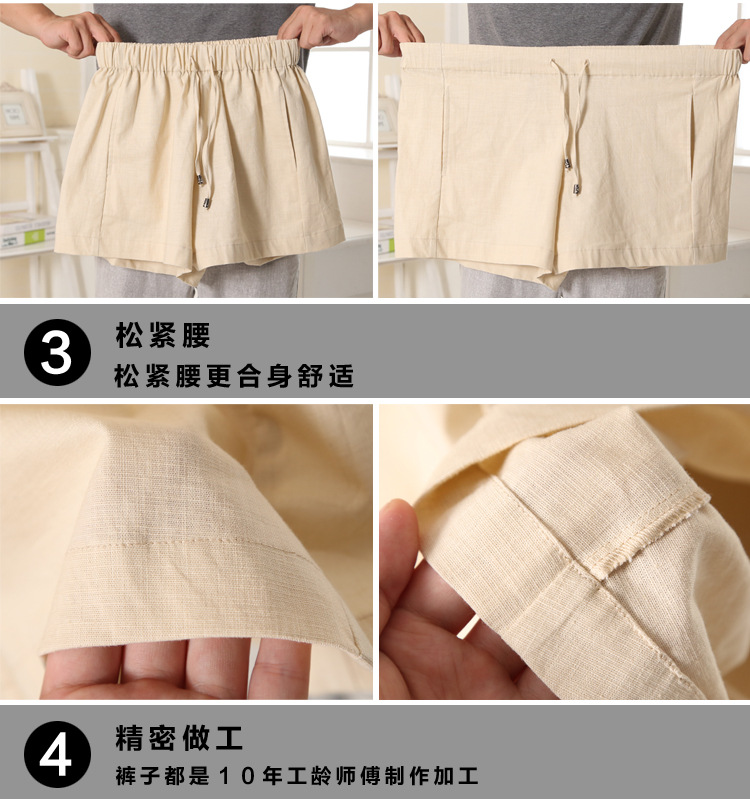 3
松紧腰
松紧腰更合身舒适

4
精密做工
裤子都是10年工龄师傅制作加工