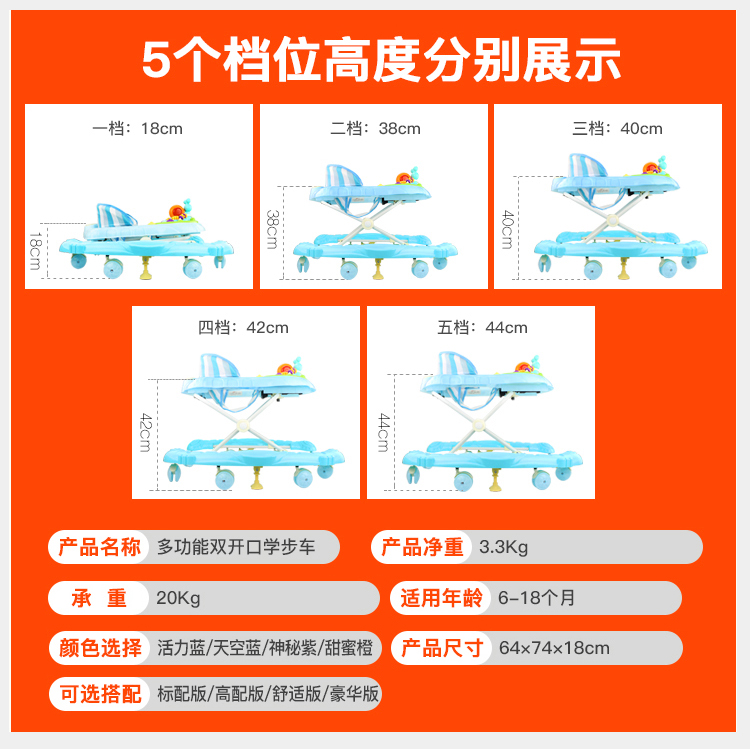 5个档位高度分别展示

一档：18cm

18cm

二档：38cm

38cm

三档：40cm

40cm

四档：42cm

42cm

五档：44cm

44cm

产品名称 多功能双开口学步车

产品净重 3.3Kg

承 重 20Kg

适用年龄 6-18个月

颜色选择 活力蓝/天空蓝/神秘紫/甜蜜橙

产品尺寸 64×74×18cm

可选搭配 标配版/高配版/舒适版/豪华版