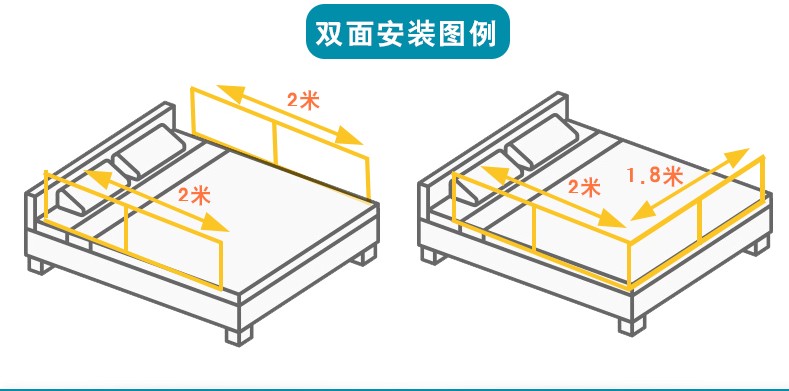 双面安装图例

2米

2米

2米

1.8米