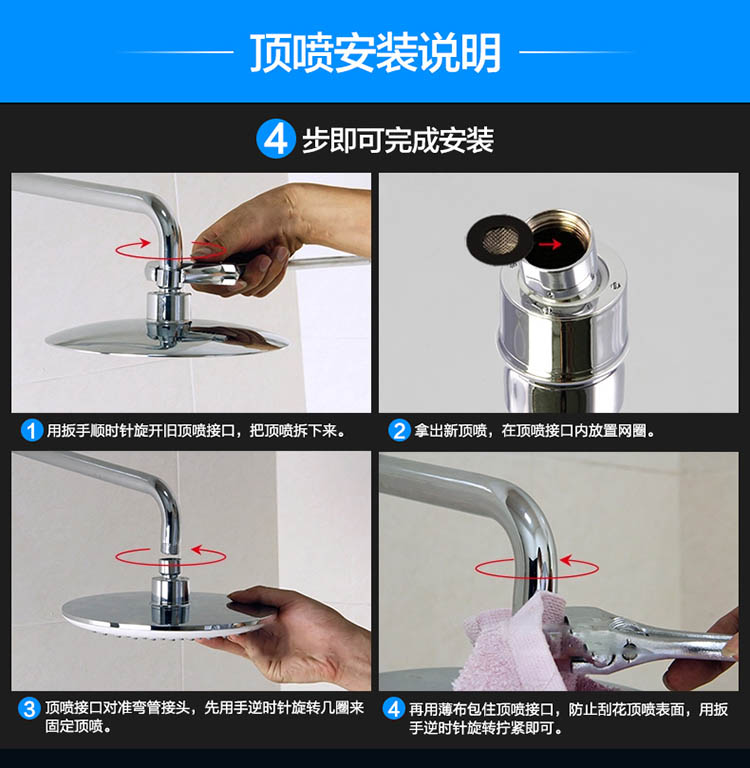 顶喷安装说明

4 步即可完成安装

1 用扳手顺时针旋开旧顶喷接口，把顶喷拆下来。

2 拿出新顶喷，在顶喷接口内放置网圈。

3 顶喷接口对准弯管接头，先用手逆时针旋转几圈来固定顶喷。

4 再用薄布包住顶喷接口，防止刮花顶喷表面，用扳手逆时针旋转拧紧即可。