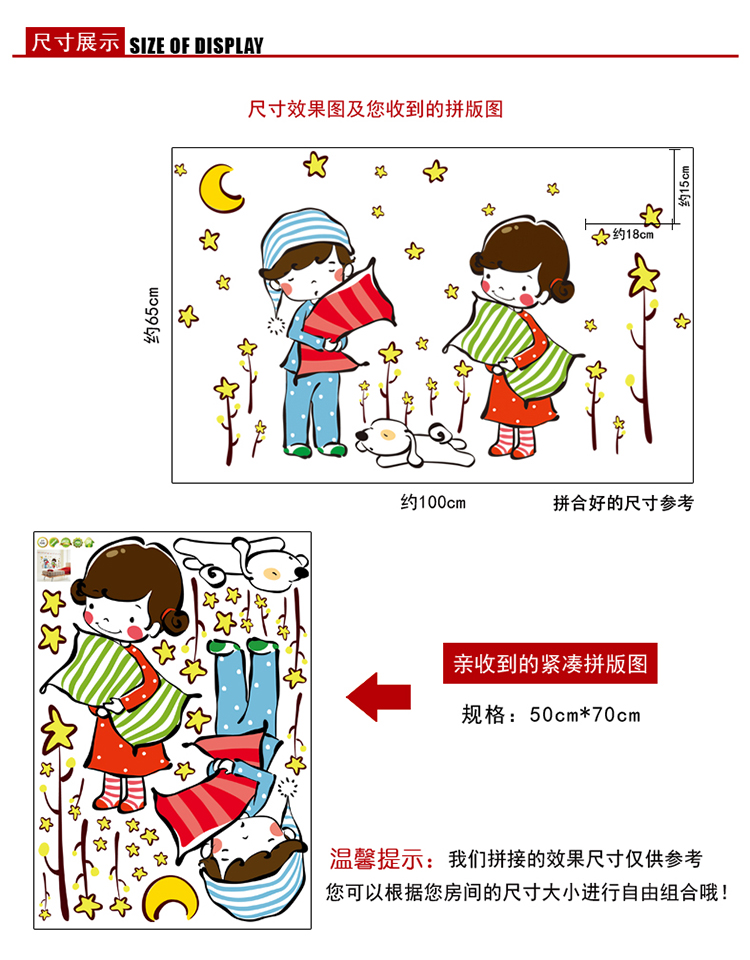 尺寸展示 SIZE OF DISPLAY

尺寸效果图及您收到的拼版图

约15cm

约18cm

约65cm

约100cm

拼合好的尺寸参考

亲收到的紧凑拼版图

规格：50cm*70cm

温馨提示：我们拼接的效果尺寸仅供参考
您可以根据您房间的尺寸大小进行自由组合哦！