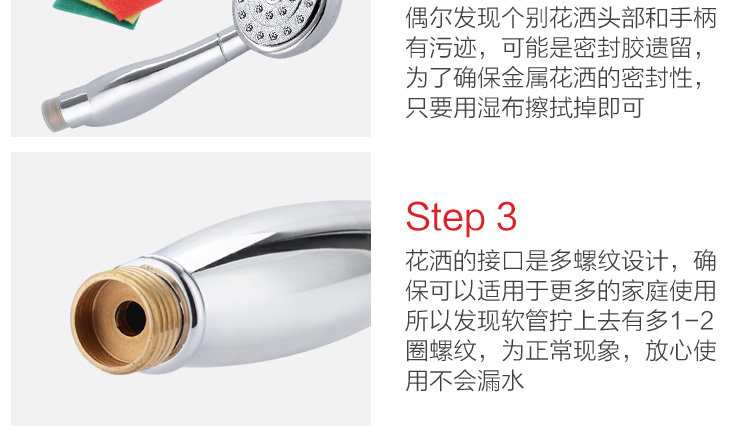 偶尔发现个别花洒头部和手柄有污迹，可能是密封胶遗留，为了确保金属花洒的密封性，只要用湿布擦拭掉即可

Step 3

花洒的接口是多螺纹设计，确保可以适用于更多的家庭使用所以发现软管拧上去有多1-2圈螺纹，为正常现象，放心使用不会漏水