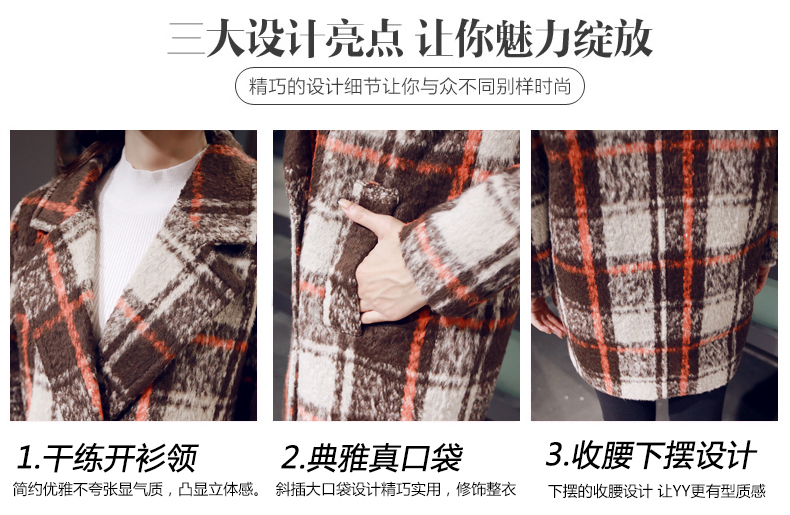 三大设计亮点 让你魅力绽放

精巧的设计细节让你与众不同别样时尚

1.干练开衫领

简约优雅不夸张显气质，凸显立体感。

2.典雅真口袋

斜插大口袋设计精巧实用，修饰整衣

3.收腰下摆设计

下摆的收腰设计 让YY更有型质感