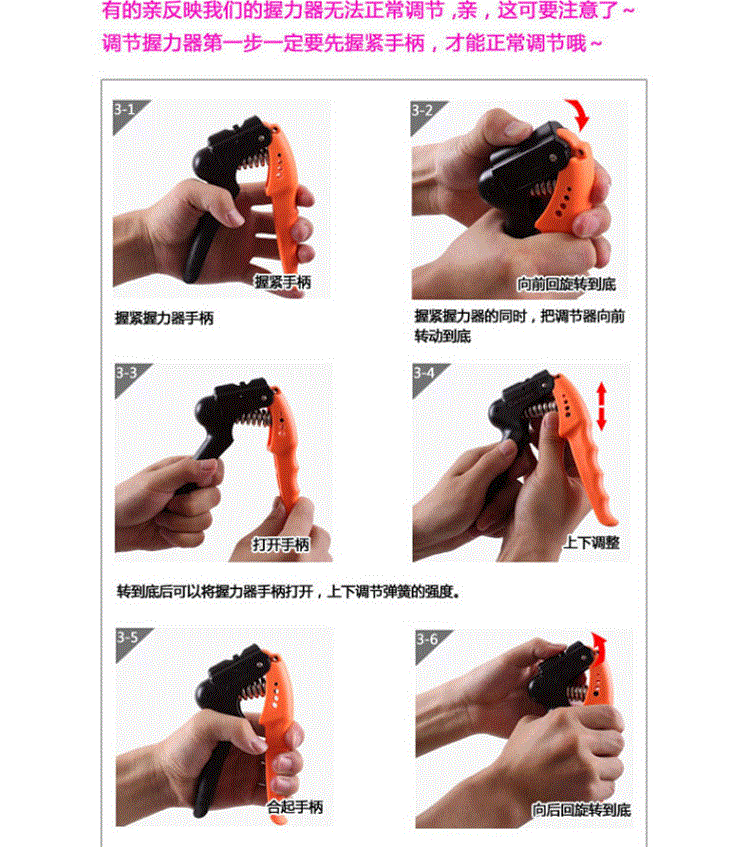 有的亲反映我们的握力器无法正常调节 ,亲，这可要注意了~
调节握力器第一步一定要先握紧手柄，才能正常调节哦~

3-1
握紧手柄
握紧握力器手柄

3-2
向前回旋转到底
握紧握力器的同时，把调节器向前转动到底

3-3
打开手柄

3-4
上下调整

转到底后可以将握力器手柄打开，上下调节弹簧的强度。

3-5
合起手柄

3-6
向后回旋转到底