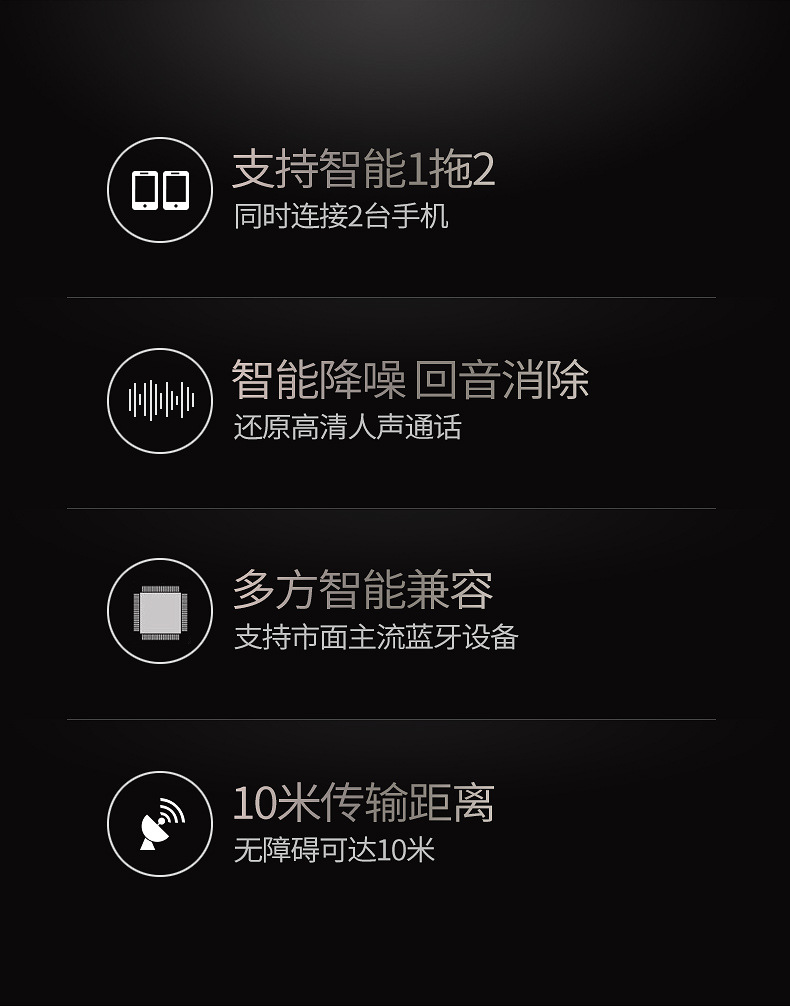 支持智能1拖2
同时连接2台手机

智能降噪 回音消除
还原高清人声通话

多方智能兼容
支持市面主流蓝牙设备

10米传输距离
无障碍可达10米