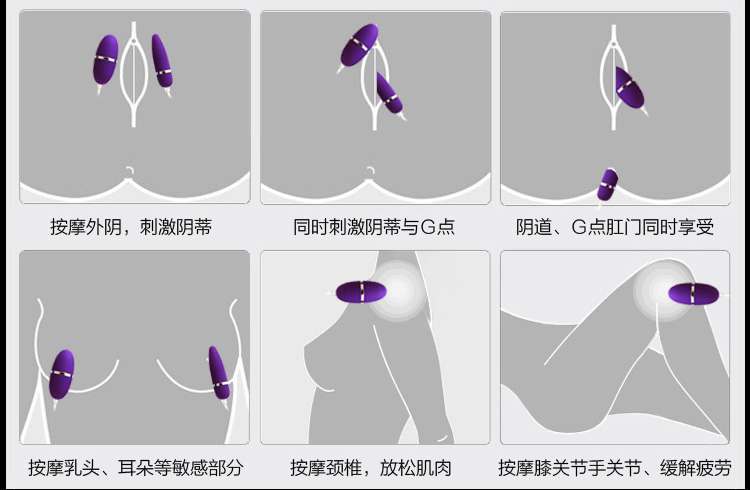 按摩外阴，刺激阴蒂

同时刺激阴蒂与G点

阴道、G点肛门同时享受

按摩乳头、耳朵等敏感部分

按摩颈椎，放松肌肉

按摩膝关节手关节、缓解疲劳