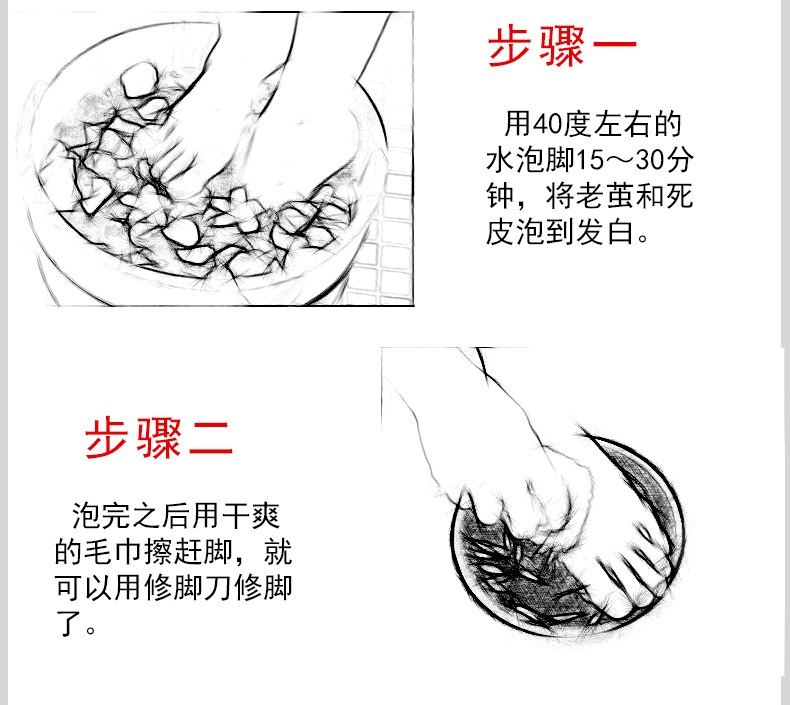 步骤一

用40度左右的水泡脚15～30分钟，将老茧和死皮泡到发白。

步骤二

泡完之后用干爽的毛巾擦赶脚，就可以用修脚刀修脚了。