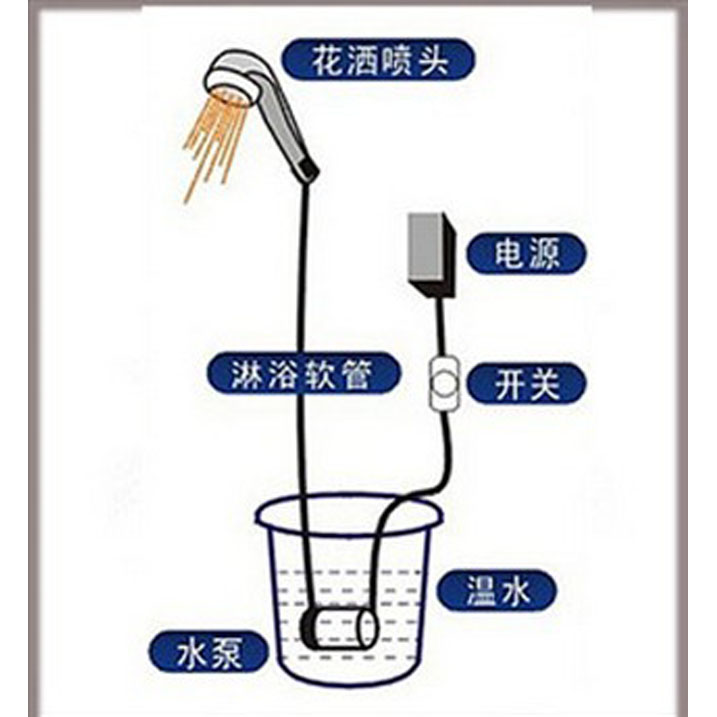 花洒喷头

电源

淋浴软管

开关

温水

水泵