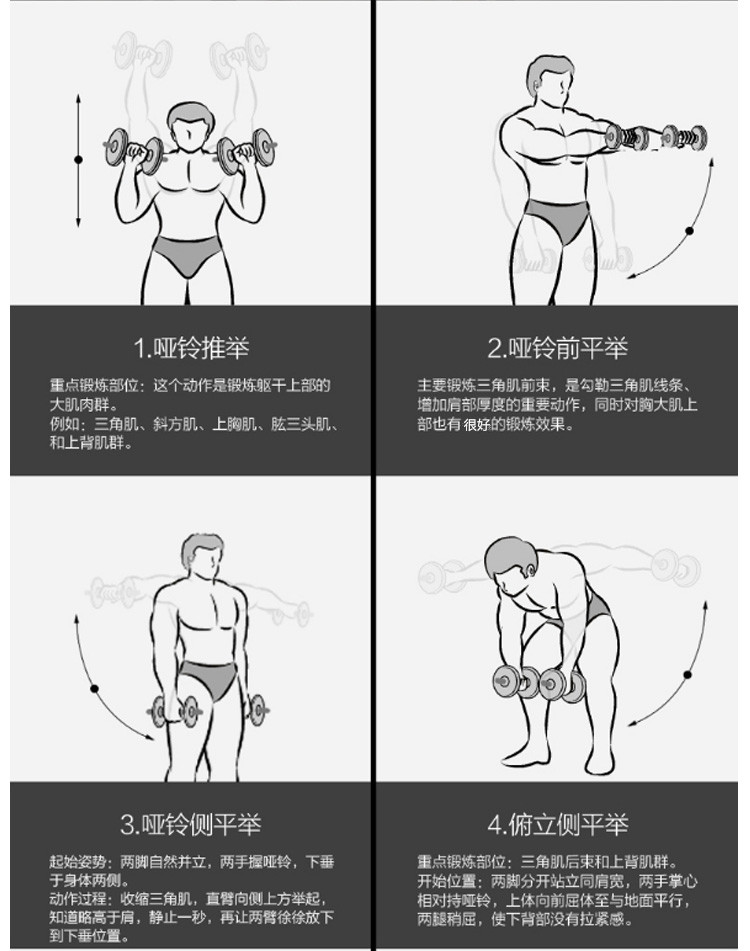 1.哑铃推举

重点锻炼部位：这个动作是锻炼躯干上部的大肌肉群。
例如：三角肌、斜方肌、上胸肌、肱三头肌、和上背肌群。

2.哑铃前平举

主要锻炼三角肌前束，是勾勒三角肌线条、增加肩部厚度的重要动作，同时对胸大肌上部也有很好的锻炼效果。

3.哑铃侧平举

起始姿势：两脚自然并立，两手握哑铃，下垂于身体两侧。
动作过程：收缩三角肌，直臂向侧上方举起，知道略高于肩，静止一秒，再让两臂徐徐放下到下垂位置。

4.俯立侧平举

重点锻炼部位：三角肌后束和上背肌群。
开始位置：两脚分开站立同肩宽，两手掌心相对持哑铃，上体向前屈体至与地面平行，两腿稍屈，使下背部没有拉紧感。