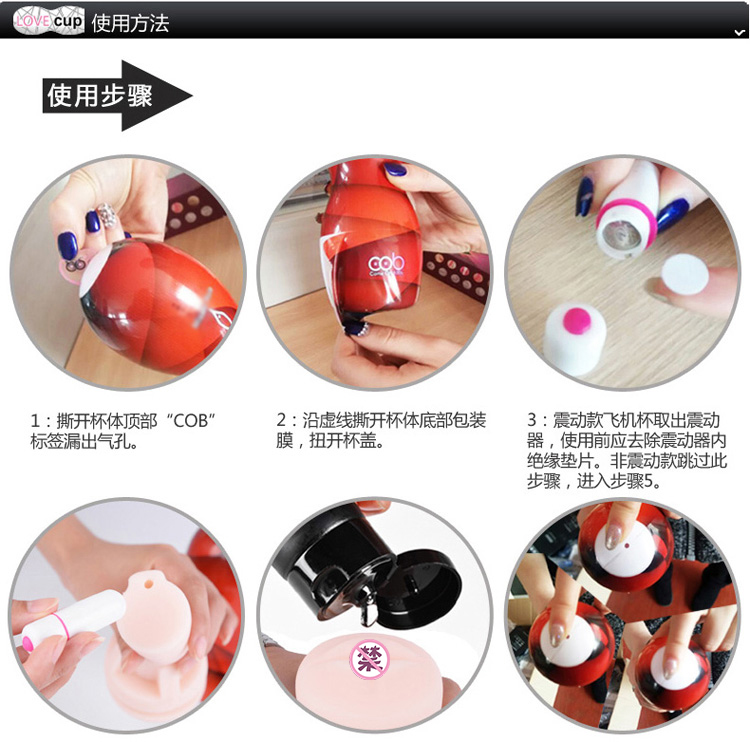 LOVE cup 使用方法

使用步骤

cob

1：撕开杯体顶部“COB”标签漏出气孔。

2：沿虚线撕开杯体底部包装膜，扭开杯盖。

3：震动款飞机杯取出震动器，使用前应去除震动器内绝缘垫片。非震动款跳过此步骤，进入步骤5。

禁