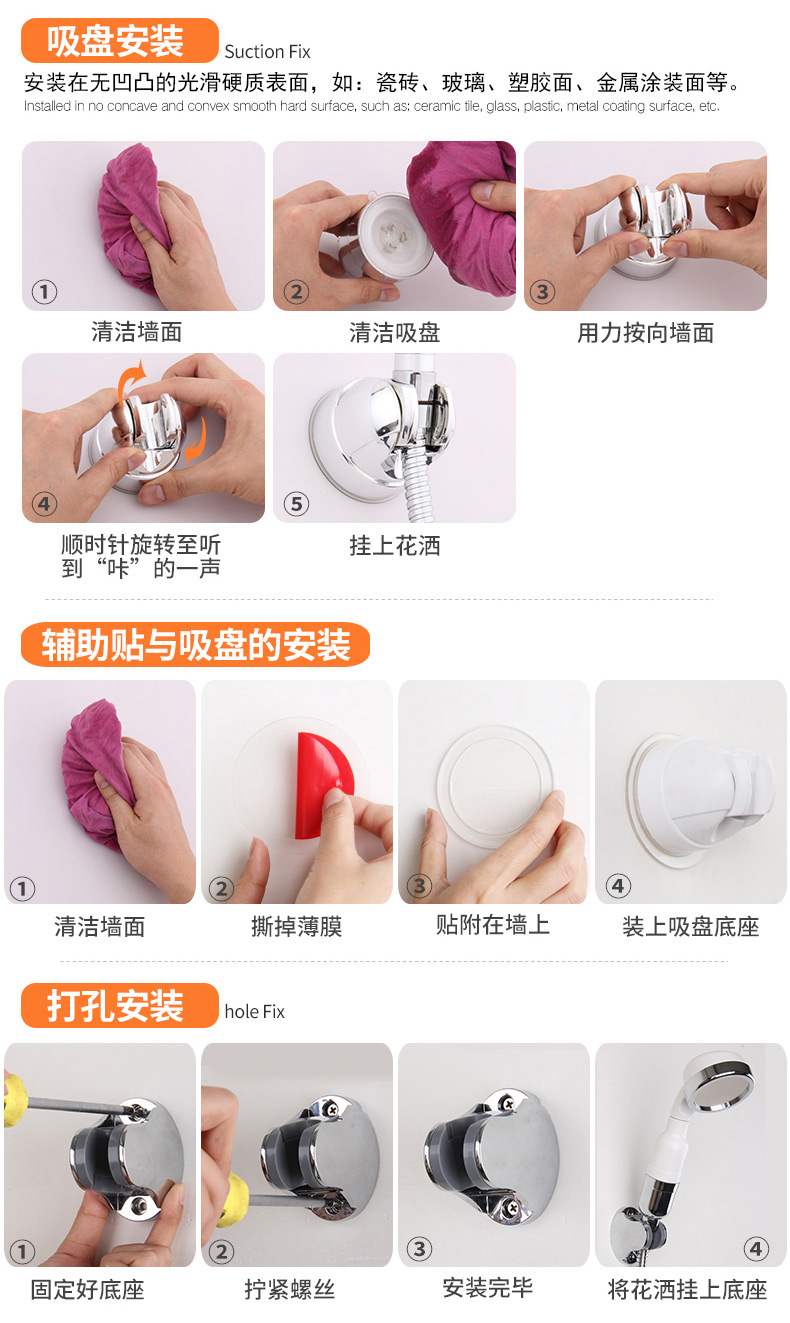 吸盘安装 Suction Fix
安装在无凹凸的光滑硬质表面，如：瓷砖、玻璃、塑胶面、金属涂装面等。
Installed in no concave and convex smooth hard surface, such as: ceramic tile, glass, plastic, metal coating surface, etc.

① 清洁墙面
② 清洁吸盘
③ 用力按向墙面
④ 顺时针旋转至听到“咔”的一声
⑤ 挂上花洒

辅助贴与吸盘的安装

① 清洁墙面
② 撕掉薄膜
③ 贴附在墙上
④ 装上吸盘底座

打孔安装 hole Fix

① 固定好底座
② 拧紧螺丝
③ 安装完毕
④ 将花洒挂上底座